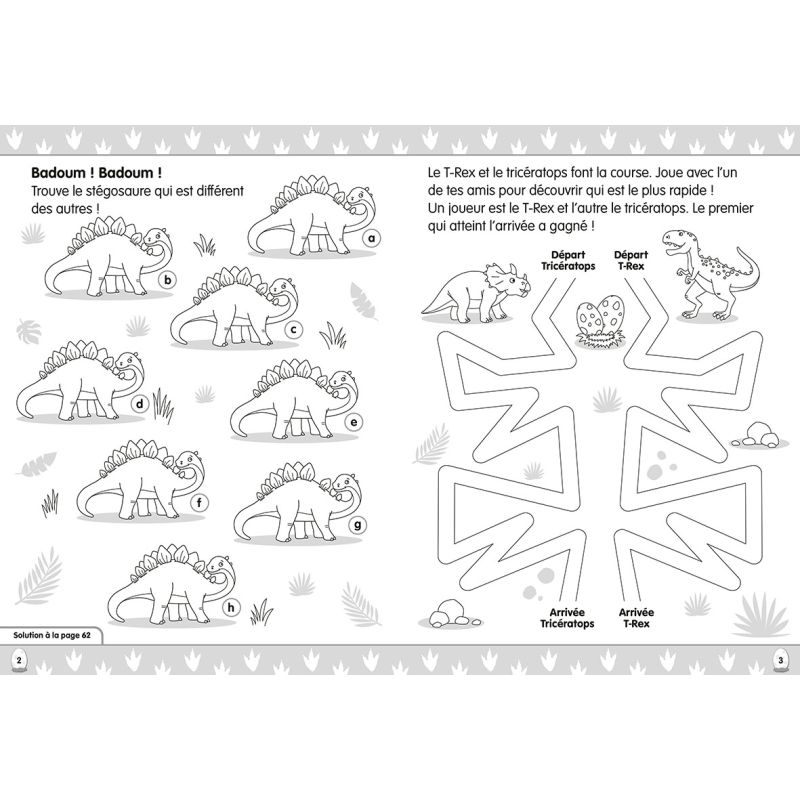 Badoum ! Badoum !
Trouve le stégosaure qui est différent des autres !

a

b

c

d

e

f

g

h

Solution à la page 62

2

Le T-Rex et le tricératops font la course. Joue avec l'un de tes amis pour découvrir qui est le plus rapide ! Un joueur est le T-Rex et l'autre le tricératops. Le premier qui atteint l'arrivée a gagné !

Départ Tricératops

Départ T-Rex

Arrivée Tricératops

Arrivée T-Rex

3