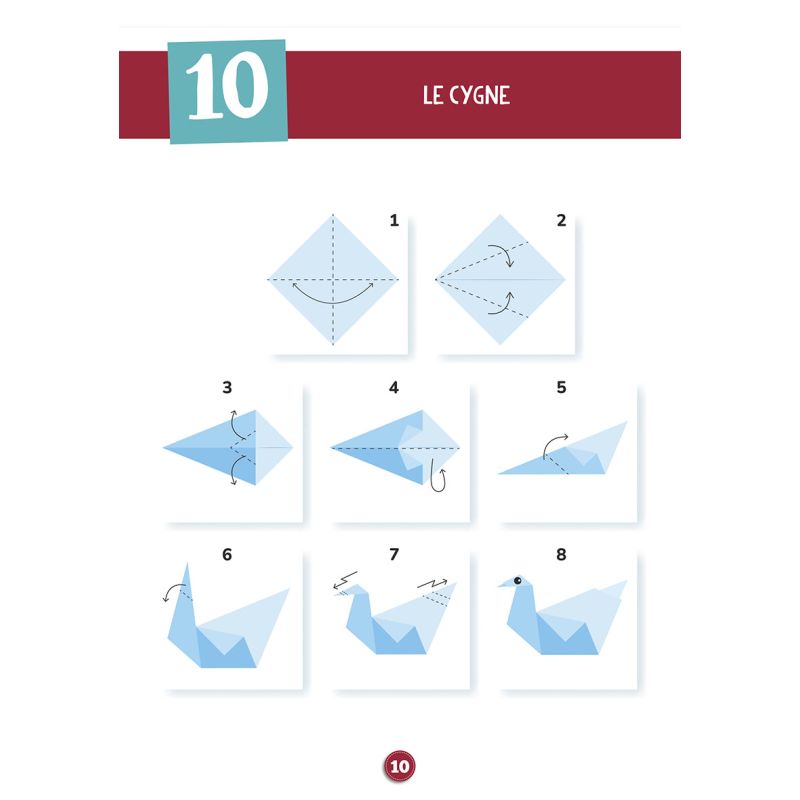 10

LE CYGNE

1

2

3

4

5

6

7

8

10