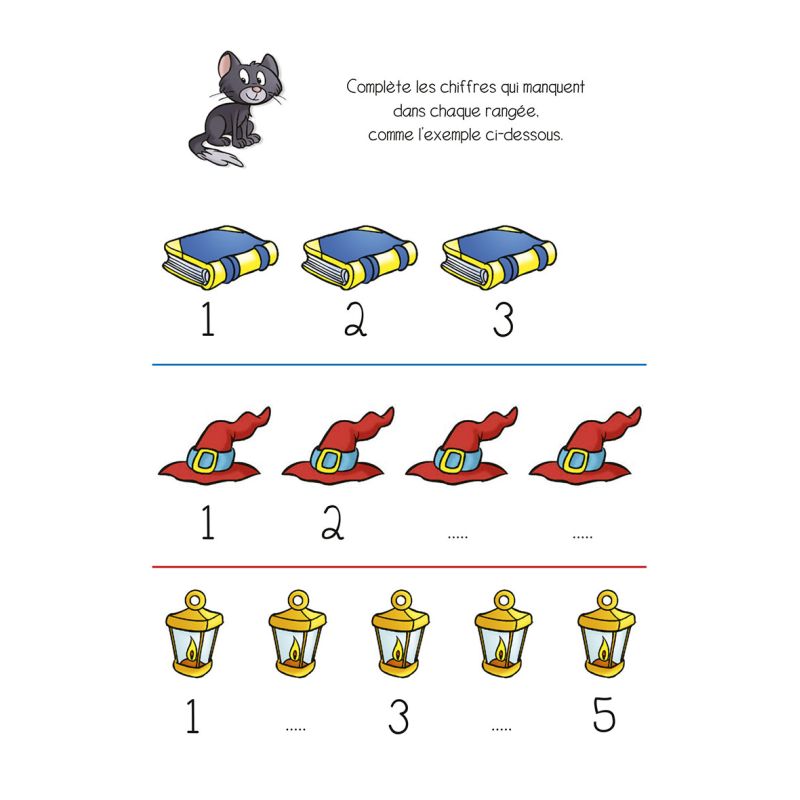 Complète les chiffres qui manquent dans chaque rangée, comme l'exemple ci-dessous.

1 2 3

1 2 ..... .....

1 ..... 3 ..... 5