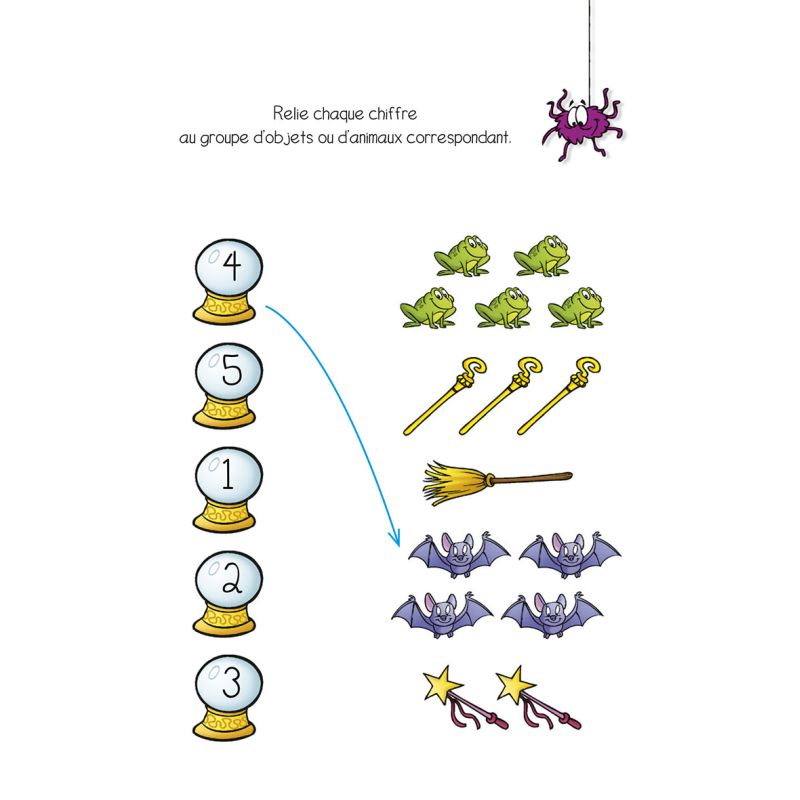 Relie chaque chiffre
au groupe d'objets ou d'animaux correspondant.

4

5

1

2

3