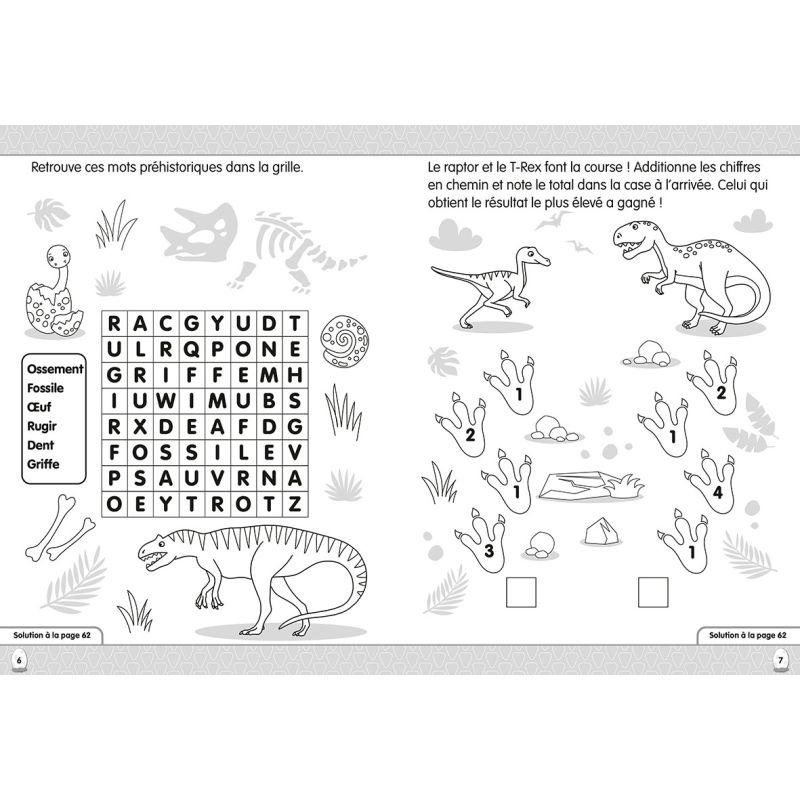 Retrouve ces mots préhistoriques dans la grille.

Ossement
Fossile
Œuf
Rugir
Dent
Griffe

| R | A | C | G | Y | U | D | T |
|---|---|---|---|---|---|---|---|
| U | L | R | Q | P | O | N | E |
| G | R | I | F | F | E | M | H |
| I | U | W | I | M | U | B | S |
| R | X | D | E | A | F | D | G |
| F | O | S | S | I | L | E | V |
| P | S | A | U | V | R | N | A |
| O | E | Y | T | R | O | T | Z |

Solution à la page 62

6

Le raptor et le T-Rex font la course ! Additionne les chiffres en chemin et note le total dans la case à l'arrivée. Celui qui obtient le résultat le plus élevé a gagné !

1
2
1
3

2
1
4
1

Solution à la page 62

7